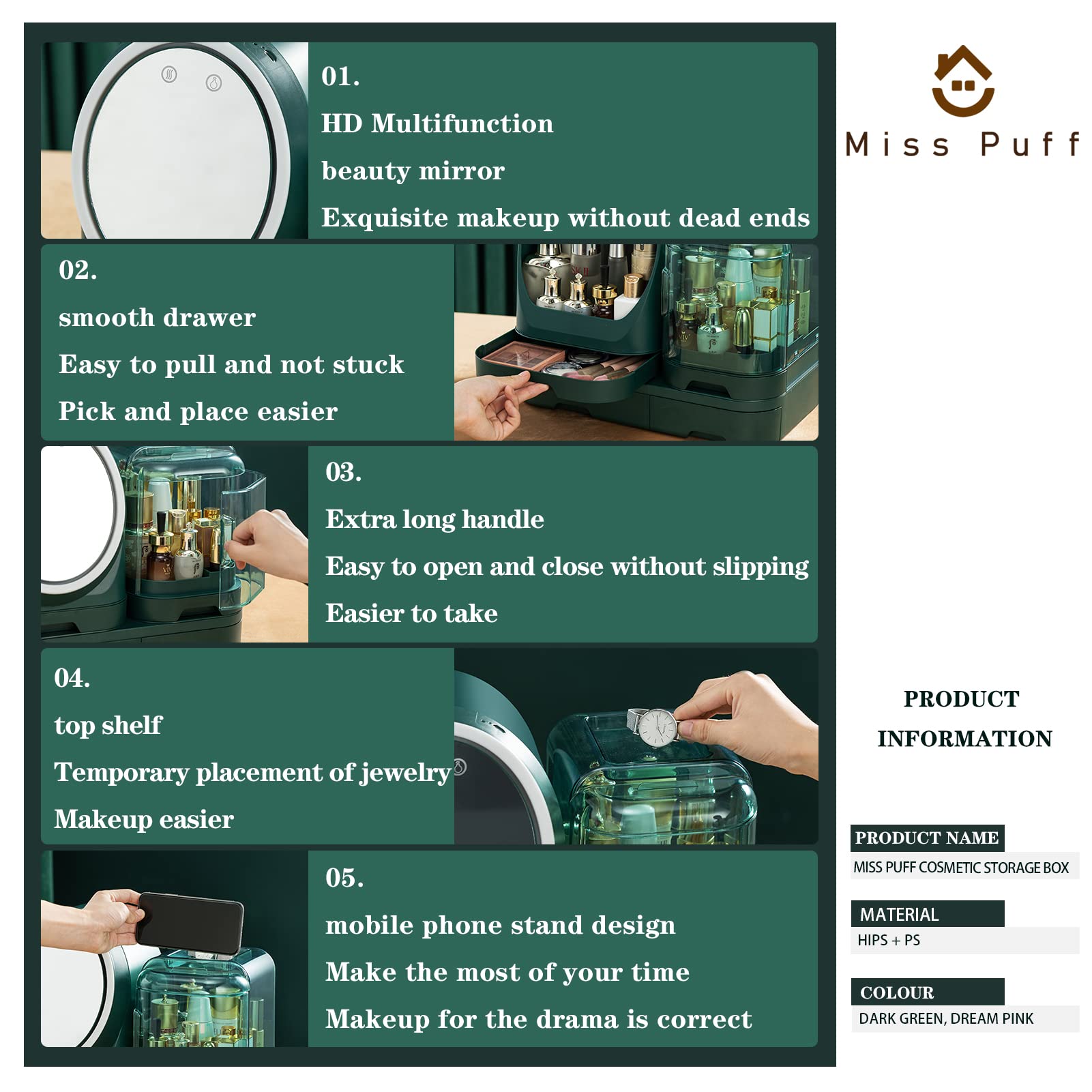 01.
HD Multifunction
beauty mirror
Exquisite makeup without dead ends

02.
smooth drawer
Easy to pull and not stuck
Pick and place easier

03.
Extra long handle
Easy to open and close without slipping
Easier to take

04.
top shelf
Temporary placement of jewelry
Makeup easier

05.
mobile phone stand design
Make the most of your time
Makeup for the drama is correct

Miss Puff

PRODUCT INFORMATION

PRODUCT NAME
MISS PUFF COSMETIC STORAGE BOX

MATERIAL
HIPS + PS

COLOUR
DARK GREEN, DREAM PINK